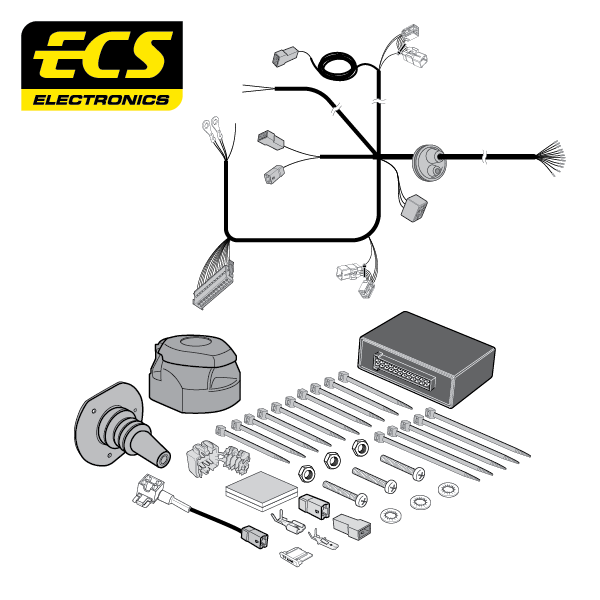 ECS
ELECTRONICS