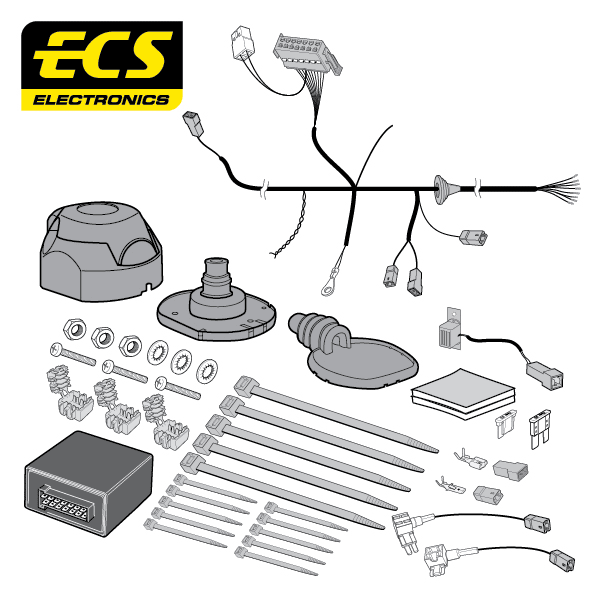 ECS
ELECTRONICS